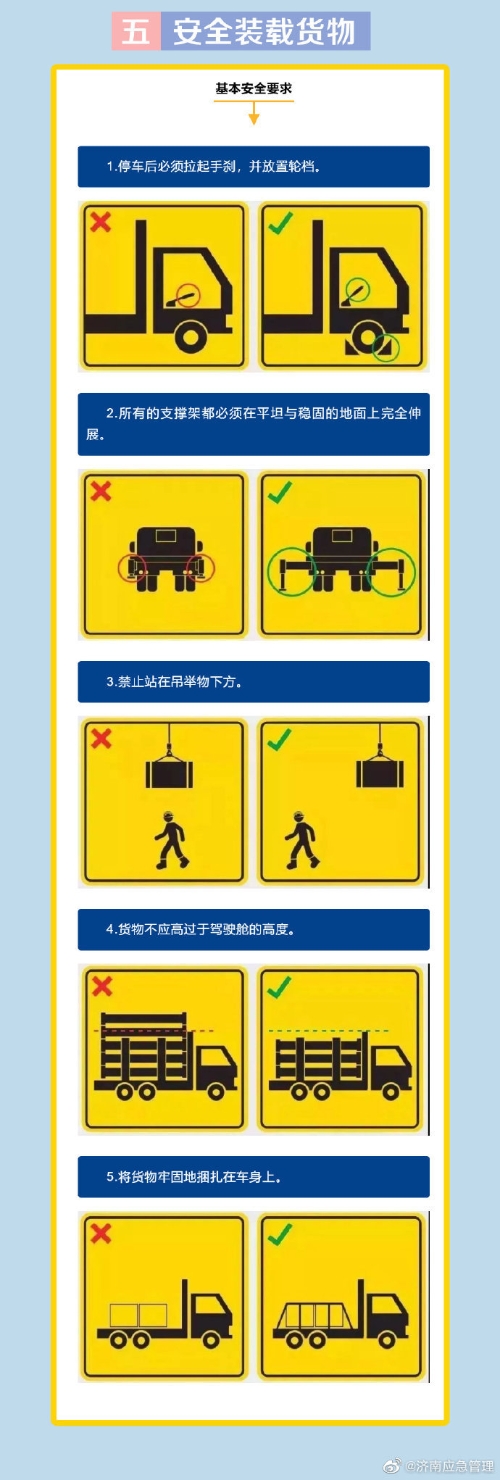 五 安全装载货物

基本安全要求

1.停车后必须拉起手刹，并放置轮档。

2.所有的支撑架都必须在平坦与稳固的地面上完全伸展。

3.禁止站在吊举物下方。

4.货物不应高过于驾驶舱的高度。

5.将货物牢固地捆扎在车身上。

@济南应急管理