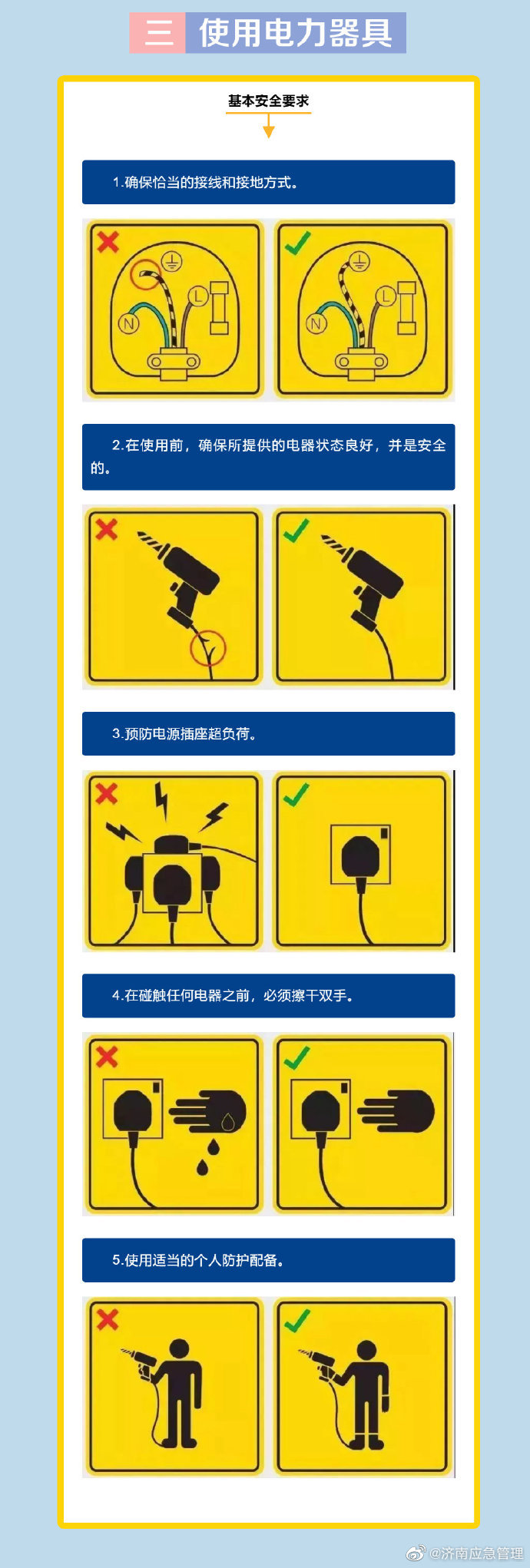 三 使用电力器具

基本安全要求

1.确保恰当的接线和接地方式。

N L N L

2.在使用前，确保所提供的电器状态良好，并是安全的。

3.预防电源插座超负荷。

4.在碰触任何电器之前，必须擦干双手。

5.使用适当的个人防护配备。

@济南应急管理